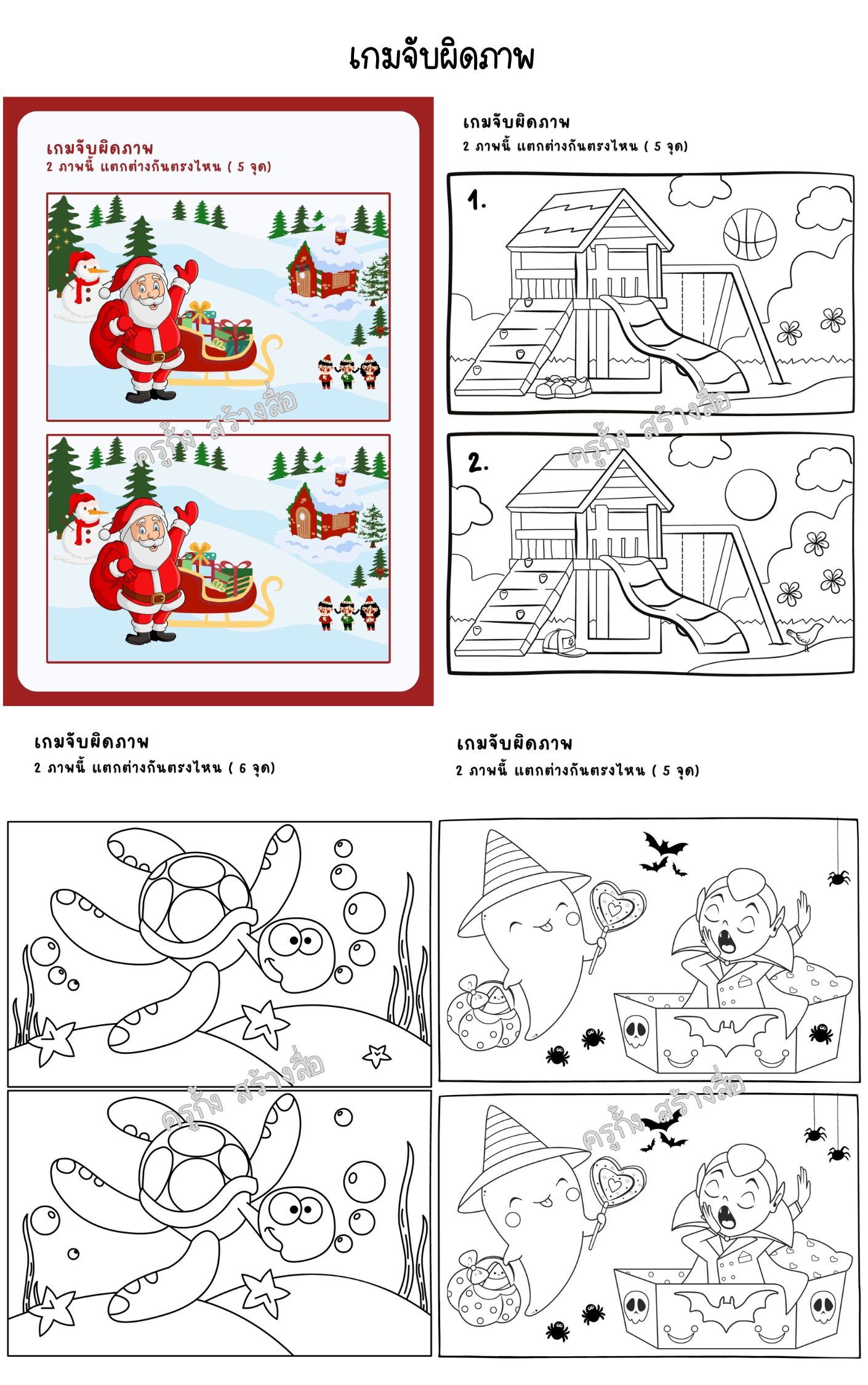 เกมจับผิดภาพ

เกมจับผิดภาพ
2 ภาพนี้ แตกต่างกันตรงไหน ( 5 จุด)

ครูกุ้ง สร้างสื่อ

เกมจับผิดภาพ
2 ภาพนี้ แตกต่างกันตรงไหน ( 5 จุด)

1.

ครูกุ้ง สร้างสื่อ

2.

เกมจับผิดภาพ
2 ภาพนี้ แตกต่างกันตรงไหน ( 6 จุด)

ครูกุ้ง สร้างสื่อ

เกมจับผิดภาพ
2 ภาพนี้ แตกต่างกันตรงไหน ( 5 จุด)

ครูกุ้ง สร้างสื่อ